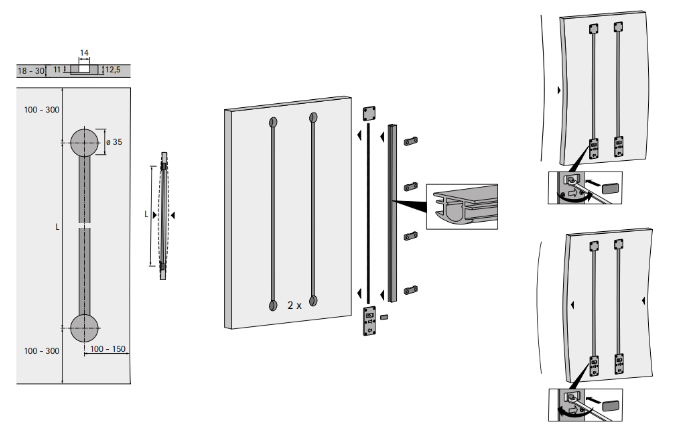 14
18 - 30
11
12,5
100 - 300
ø 35
L
L
100 - 300
100 - 150
2 x