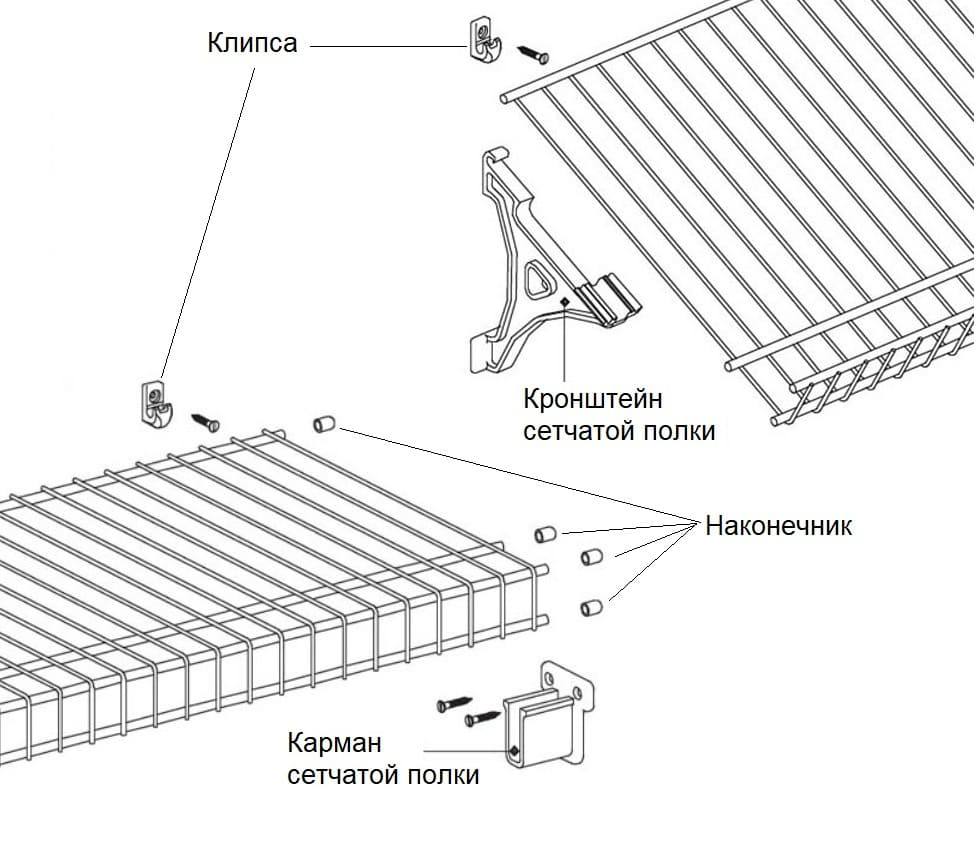 Клипса

Кронштейн
сетчатой полки

Наконечник

Карман
сетчатой полки