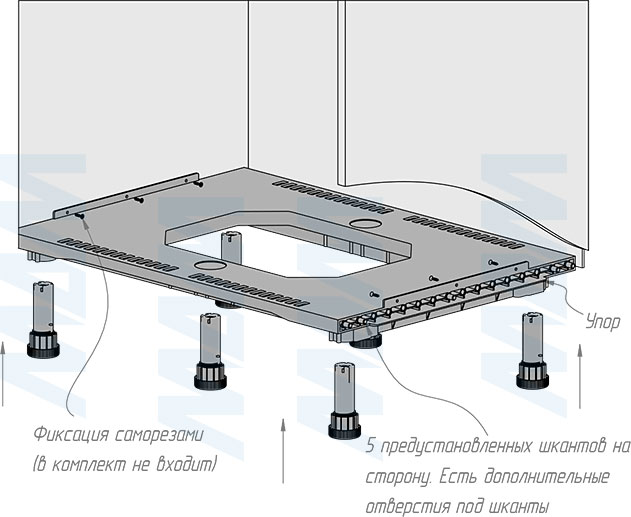 Упор

Фиксация саморезами (в комплект не входит)

5 предустановленных шкантов на сторону. Есть дополнительные отверстия под шканты