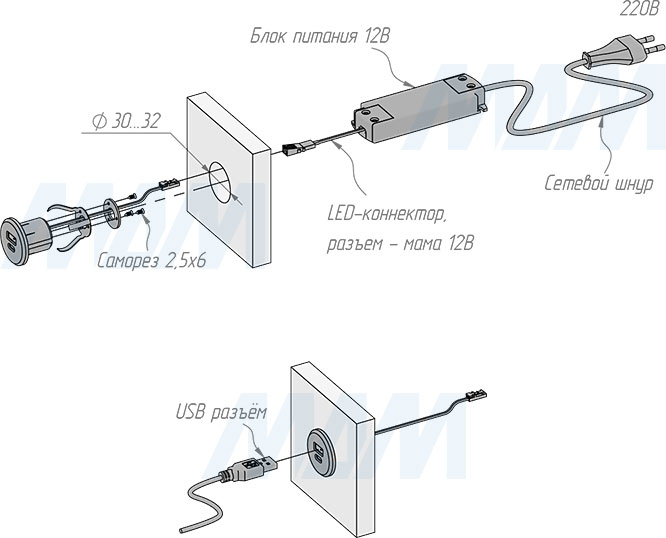 220В

Блок питания 12В

Ф 30...32

Сетевой шнур

LED-коннектор,
разъем - мама 12В

Саморез 2,5х6

USB разъём