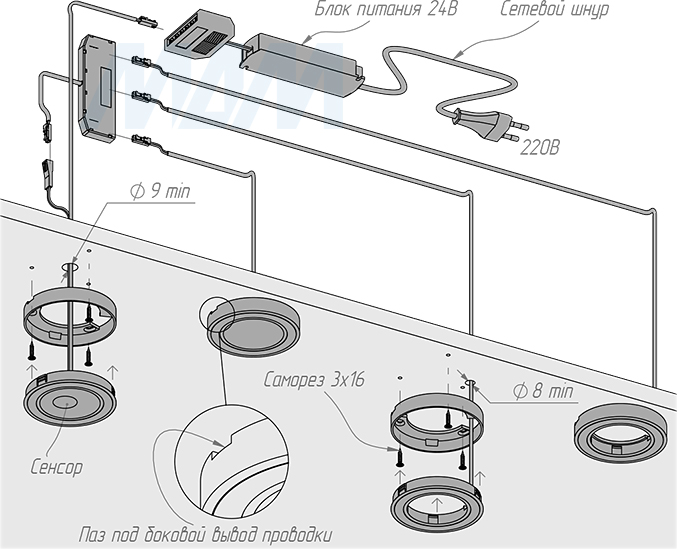 Блок питания 24В

Сетевой шнур

220В

$\phi$ 9 min

Саморез 3х16

$\phi$ 8 min

Сенсор

Паз под боковой вывод проводки