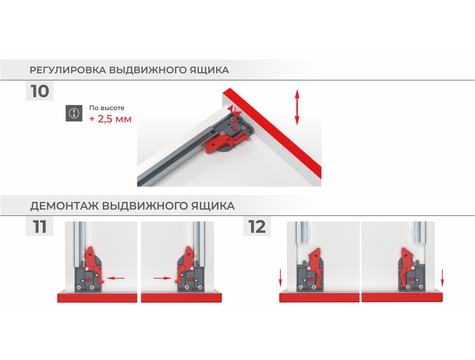 РЕГУЛИРОВКА ВЫДВИЖНОГО ЯЩИКА

10

По высоте
+ 2,5 мм

ДЕМОНТАЖ ВЫДВИЖНОГО ЯЩИКА

11

12