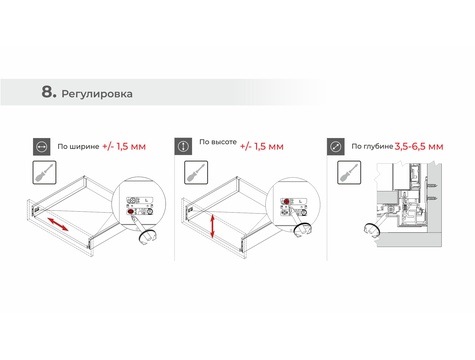 8. Регулировка

По ширине +/- 1,5 мм

По высоте +/- 1,5 мм

По глубине 3,5-6,5 мм