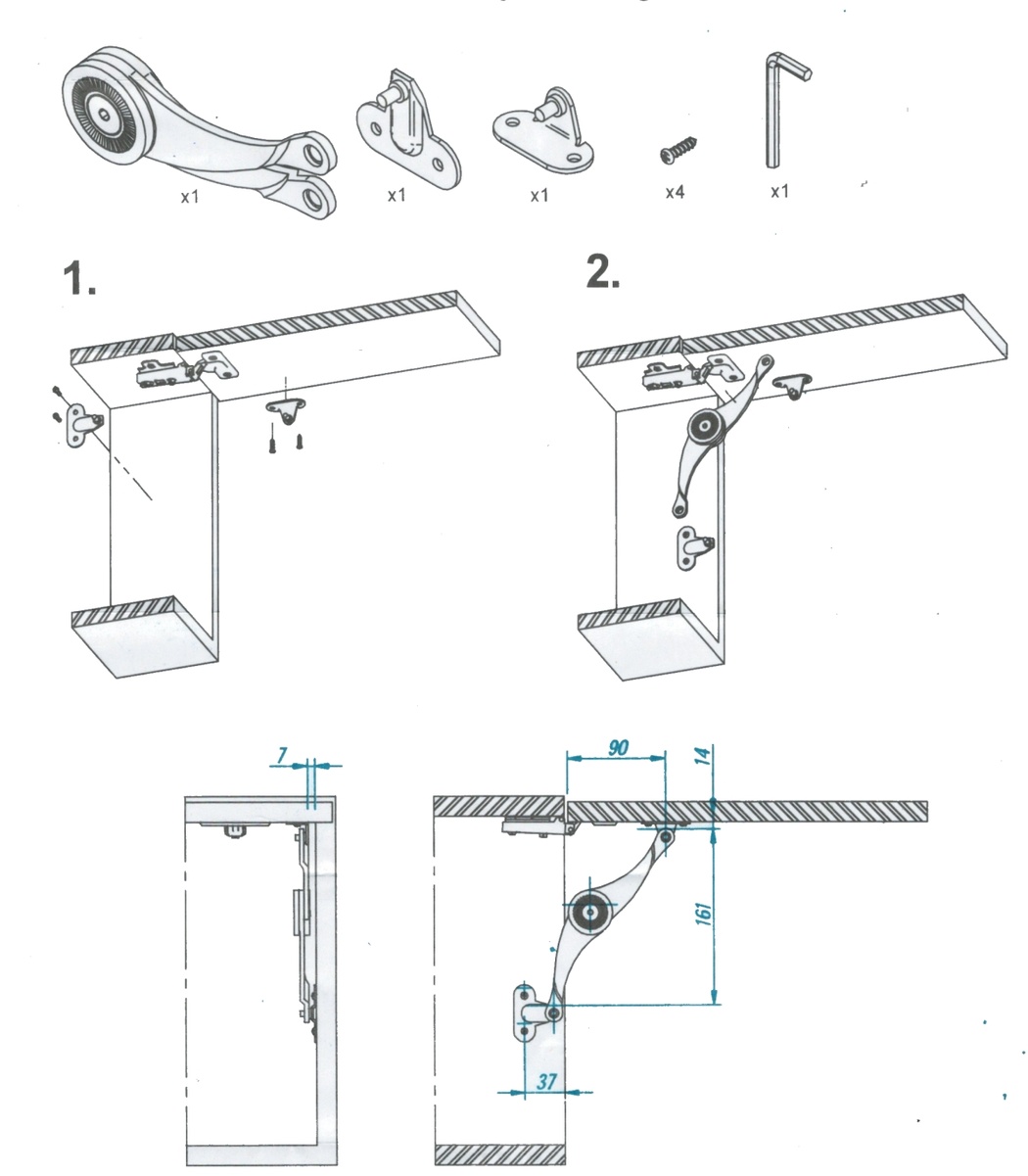 x1 x1 x1 x4 x1

1.

2.

7

90

14

161

37