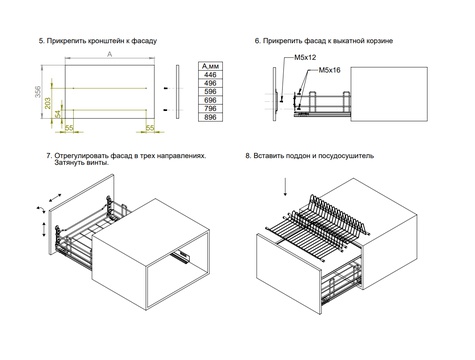 5. Прикрепить кронштейн к фасаду

A

356

203

54

55

55

| A,мм |
|---|
| 446 |
| 496 |
| 596 |
| 696 |
| 796 |
| 896 |

6. Прикрепить фасад к выкатной корзине

M5x12

M5x16

7. Отрегулировать фасад в трех направлениях. Затянуть винты.

8. Вставить поддон и посудосушитель