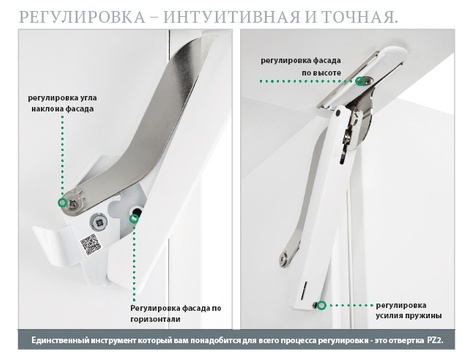 РЕГУЛИРОВКА – ИНТУИТИВНАЯ И ТОЧНАЯ.

регулировка угла наклона фасада

Регулировка фасада по горизонтали

регулировка фасада по высоте

регулировка усилия пружины

Единственный инструмент который вам понадобится для всего процесса регулировки - это отвертка PZ2.