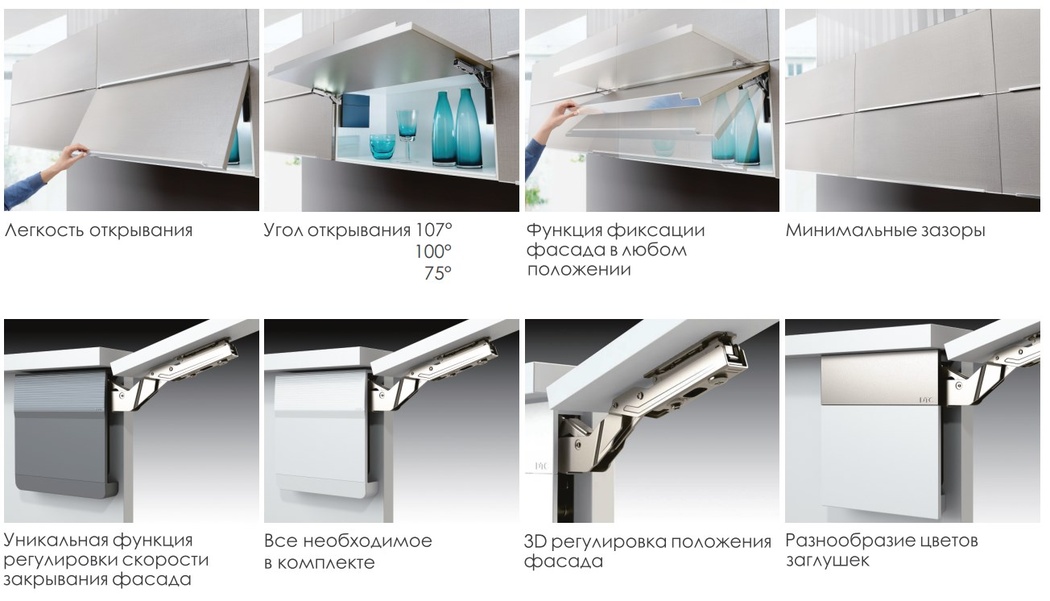 Легкость открывания

Угол открывания 107°
100°
75°

Функция фиксации фасада в любом положении

Минимальные зазоры

Уникальная функция регулировки скорости закрывания фасада

Все необходимое в комплекте

3D регулировка положения фасада

Разнообразие цветов заглушек