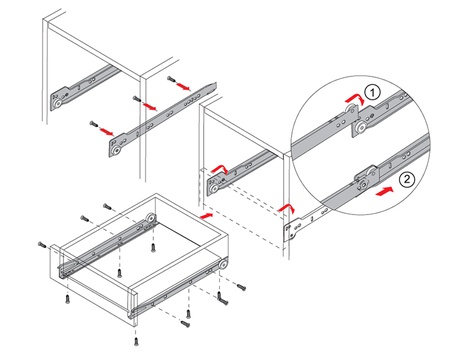 1

2