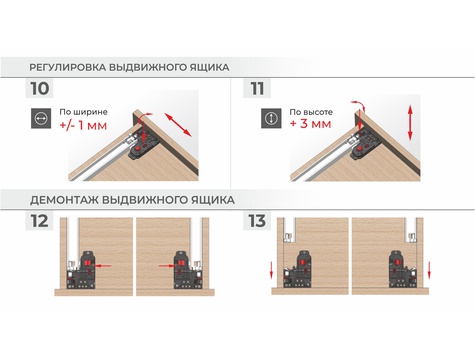 РЕГУЛИРОВКА ВЫДВИЖНОГО ЯЩИКА

10

По ширине
+/- 1 мм

11

По высоте
+ 3 мм

ДЕМОНТАЖ ВЫДВИЖНОГО ЯЩИКА

12

13