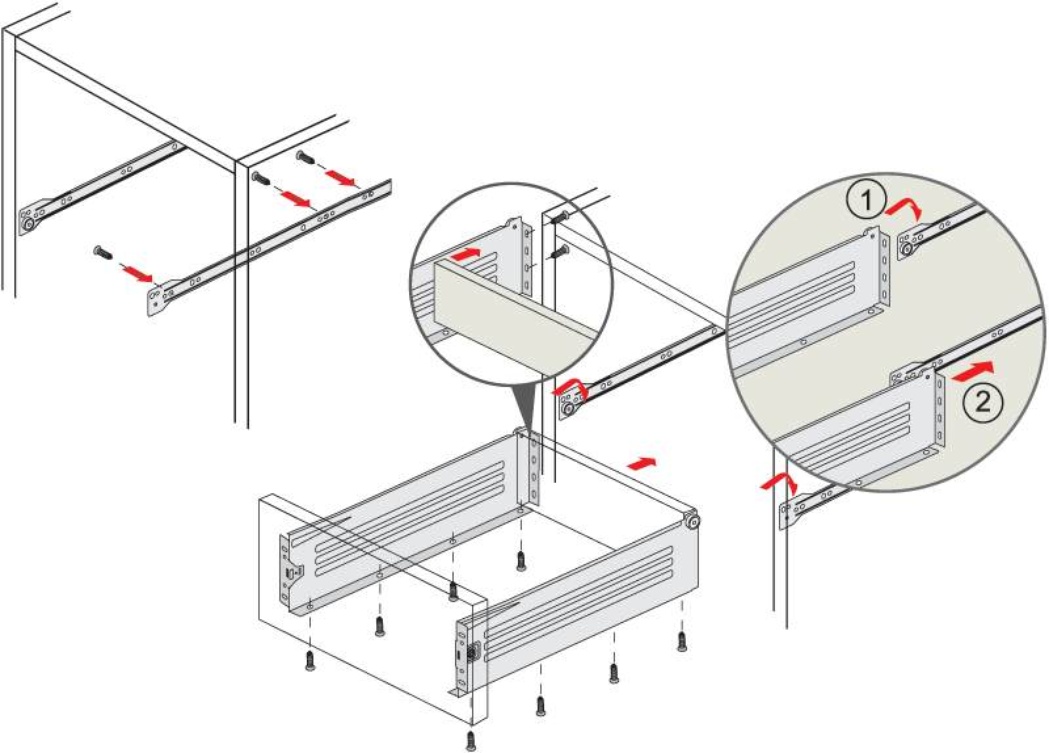 1
2