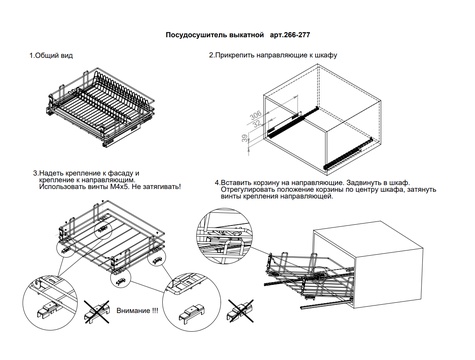 Посудосушитель выкатной арт.266-277

1.Общий вид

2.Прикрепить направляющие к шкафу

306

32

39

3.Надеть крепление к фасаду и крепление к направляющим. Использовать винты М4х5. Не затягивать!

4.Вставить корзину на направляющие. Задвинуть в шкаф. Отрегулировать положение корзины по центру шкафа, затянуть винты крепления направляющей.

Внимание !!!